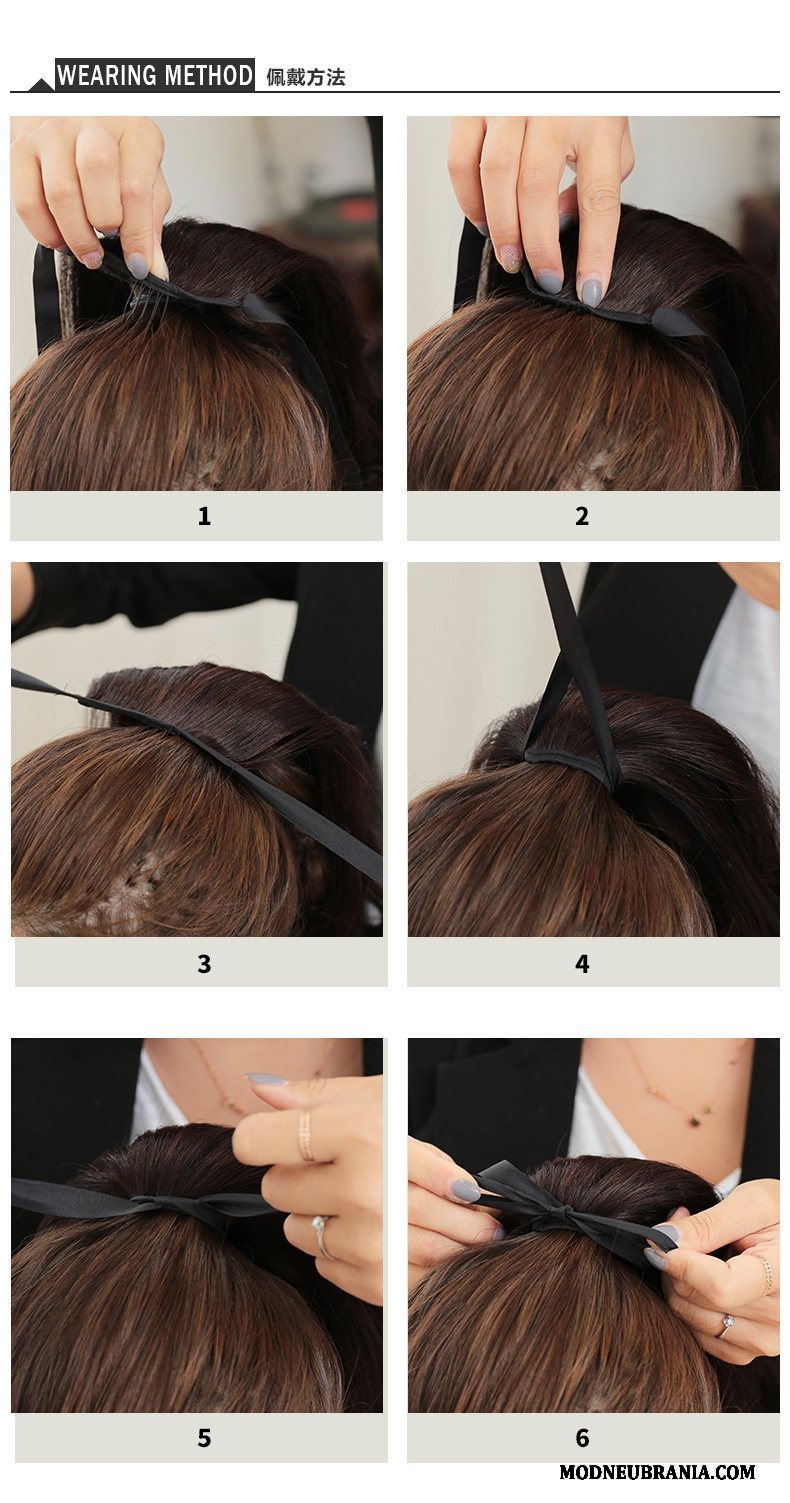 WEARING METHOD 佩戴方法

1

2

3

4

5

6

MODNEUBRANIA.COM